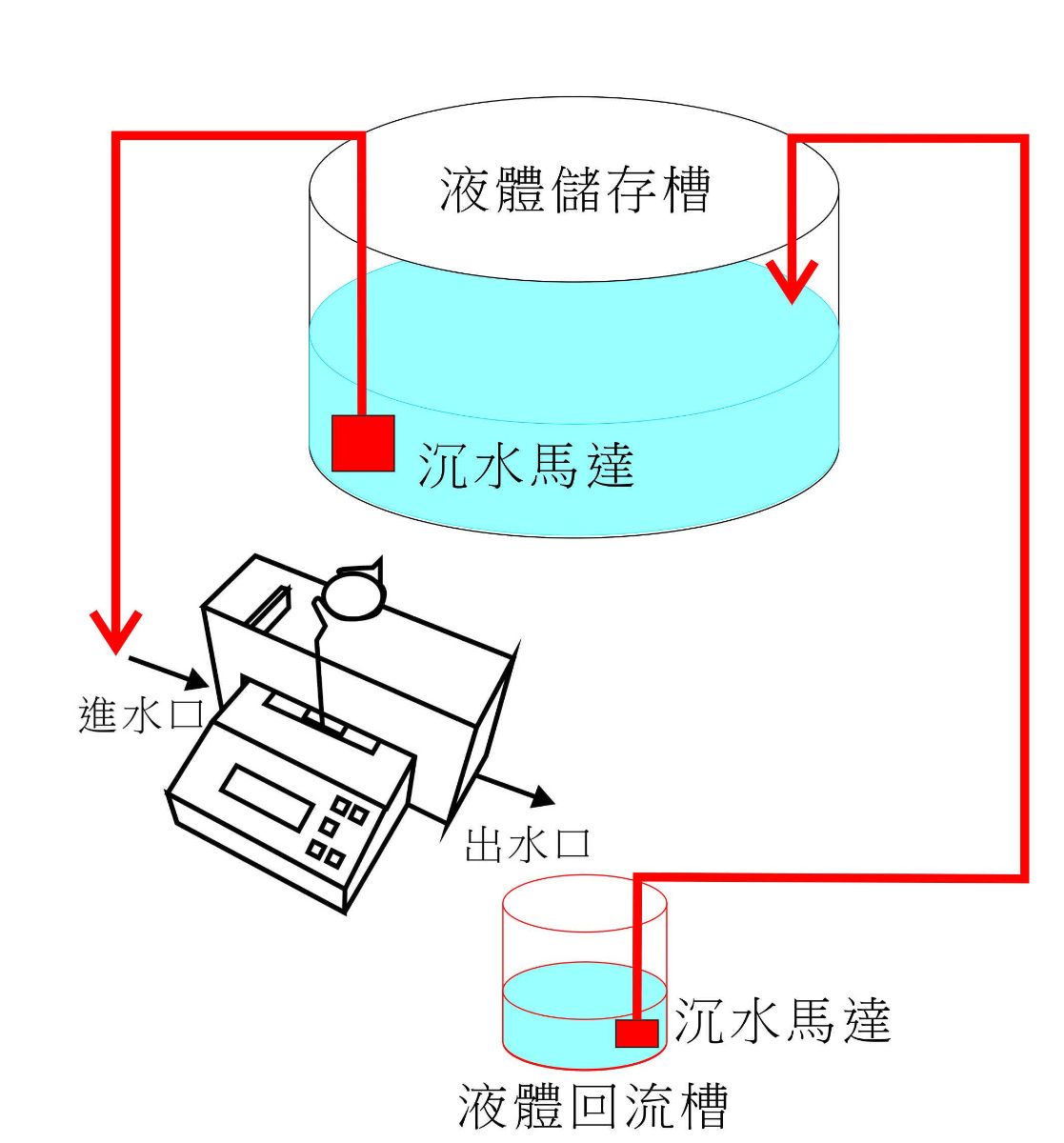 液體儲存槽

沉水馬達

進水口

出水口

沉水馬達

液體回流槽