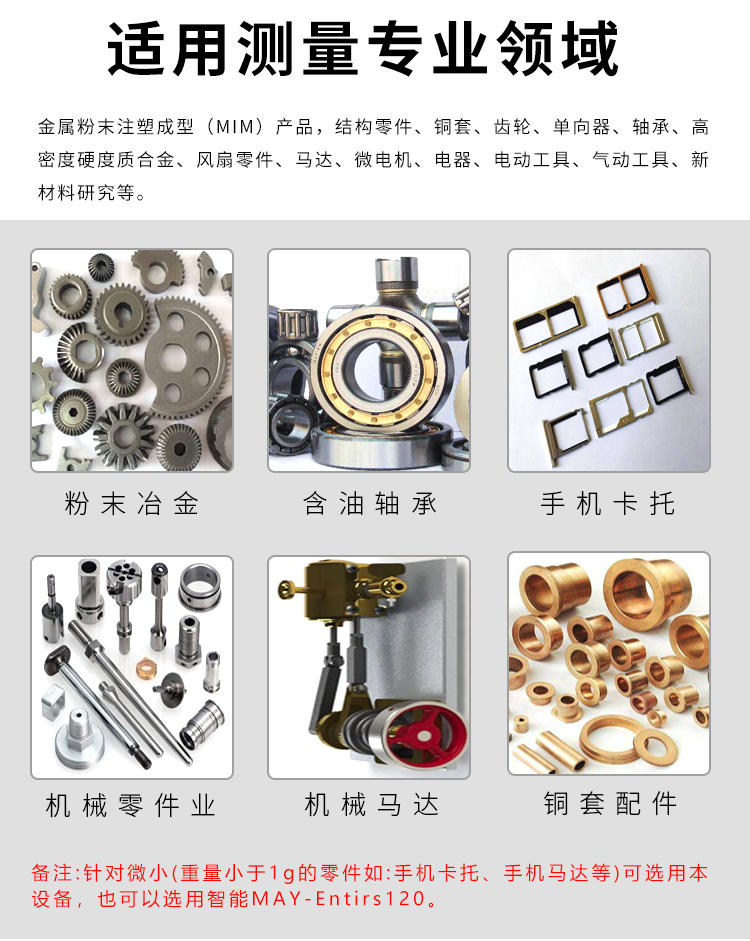 适用测量专业领域

金属粉末注塑成型（MIM）产品，结构零件、铜套、齿轮、单向器、轴承、高密度硬度质合金、风扇零件、马达、微电机、电器、电动工具、气动工具、新材料研究等。

粉末冶金

含油轴承

手机卡托

机械零件业

机械马达

铜套配件

备注:针对微小(重量小于1g的零件如:手机卡托、手机马达等)可选用本设备，也可以选用智能MAY-Entirs120。